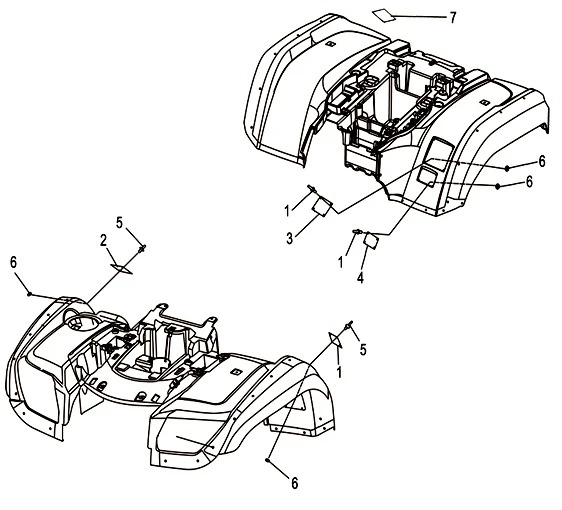 7
6
6
1
3
1
4
5
2
6
5
1
6