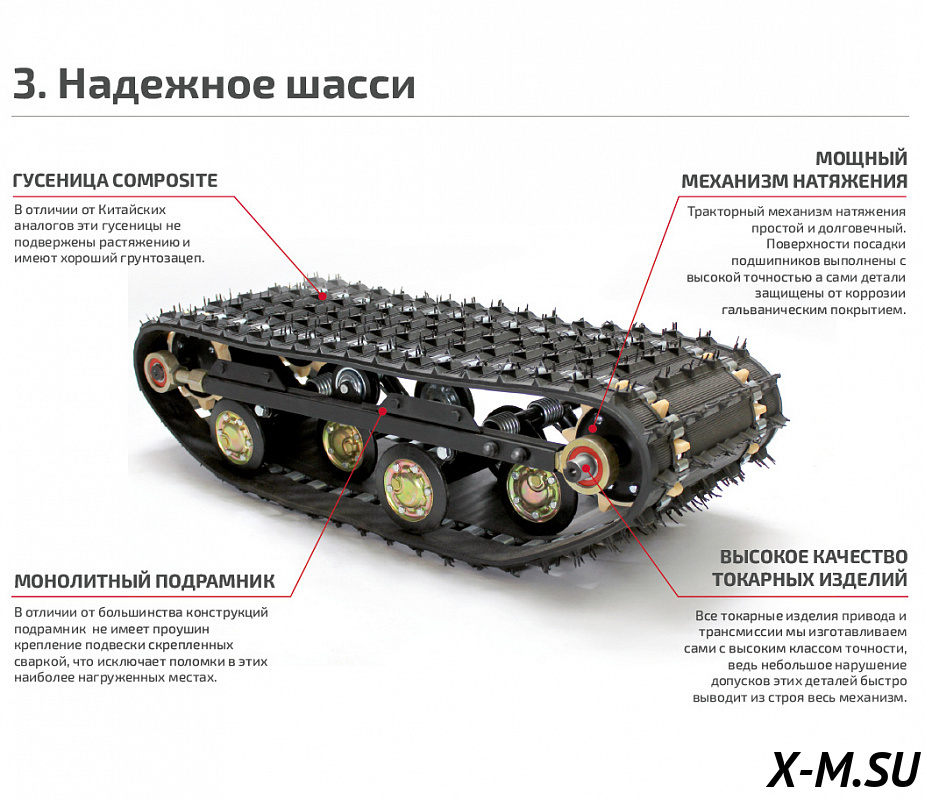 3. Надежное шасси

ГУСЕНИЦА COMPOSITE

В отличии от Китайских аналогов эти гусеницы не подвержены растяжению и имеют хороший грунтозацеп.

МОЩНЫЙ МЕХАНИЗМ НАТЯЖЕНИЯ

Тракторный механизм натяжения простой и долговечный. Поверхности посадки подшипников выполнены с высокой точностью а сами детали защищены от коррозии гальваническим покрытием.

МОНОЛИТНЫЙ ПОДРАМНИК

В отличии от большинства конструкций подрамник не имеет проушин крепление подвески скрепленных сваркой, что исключает поломки в этих наиболее нагруженных местах.

ВЫСОКОЕ КАЧЕСТВО ТОКАРНЫХ ИЗДЕЛИЙ

Все токарные изделия привода и трансмиссии мы изготавливаем сами с высоким классом точности, ведь небольшое нарушение допусков этих деталей быстро выводит из строя весь механизм.

X-M.SU